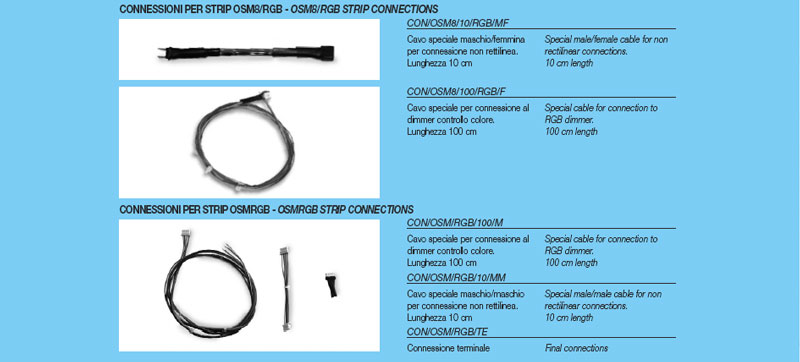 CONNESSIONI PER STRIP OSM8/RGB - OSM8/RGB STRIP CONNECTIONS

CON/OSM8/10/RGB/MF

Cavo speciale maschio/femmina per connessione non rettilinea. Lunghezza 10 cm

Special male/female cable for non rectilinear connections. 10 cm length

CON/OSM8/100/RGB/F

Cavo speciale per connessione al dimmer controllo colore. Lunghezza 100 cm

Special cable for connection to RGB dimmer. 100 cm length

CONNESSIONI PER STRIP OSMRGB - OSMRGB STRIP CONNECTIONS

CON/OSM/RGB/100/M

Cavo speciale per connessione al dimmer controllo colore. Lunghezza 100 cm

Special cable for connection to RGB dimmer. 100 cm length

CON/OSM/RGB/10/MM

Cavo speciale maschio/maschio per connessione non rettilinea. Lunghezza 10 cm

Special male/male cable for non rectilinear connections. 10 cm length

CON/OSM/RGB/TE

Connessione terminale

Final connections